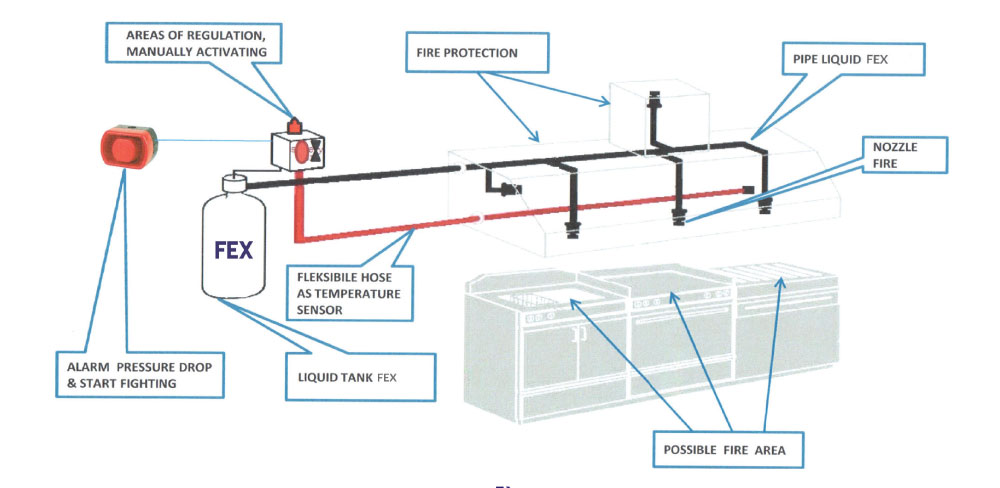 AREAS OF REGULATION, MANUALLY ACTIVATING

FIRE PROTECTION

PIPE LIQUID FEX

NOZZLE FIRE

FEX

FLEKSIBILE HOSE AS TEMPERATURE SENSOR

ALARM PRESSURE DROP & START FIGHTING

LIQUID TANK FEX

POSSIBLE FIRE AREA